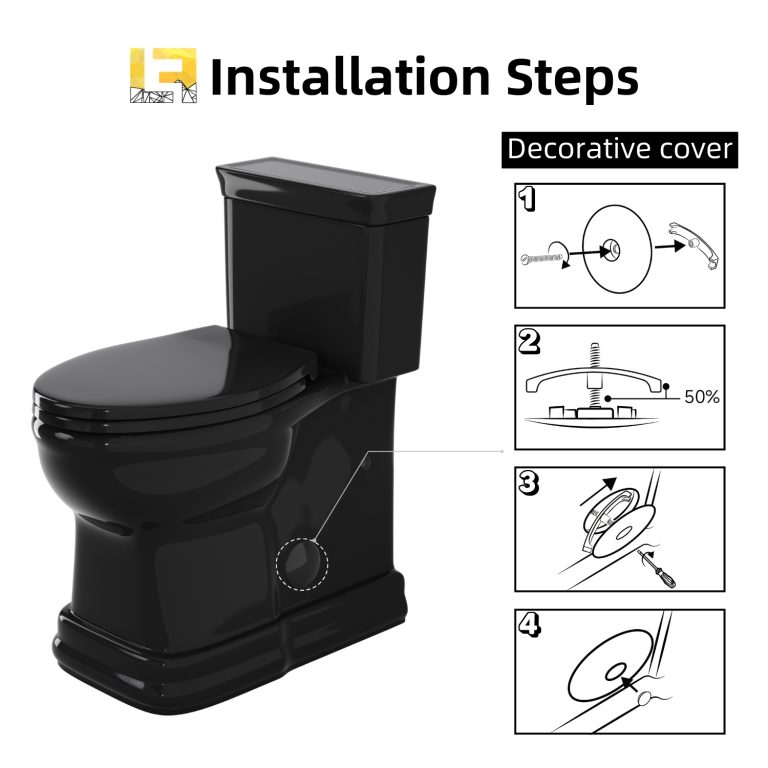 Installation Steps

Decorative cover

1

2

50%

3

4