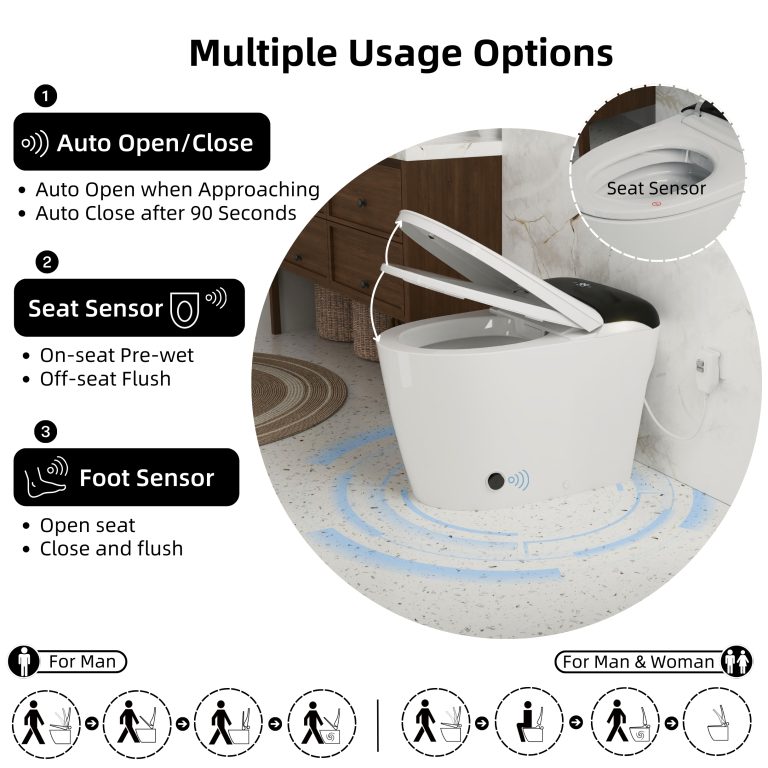 Multiple Usage Options

1

Auto Open/Close

• Auto Open when Approaching
• Auto Close after 90 Seconds

2

Seat Sensor

• On-seat Pre-wet
• Off-seat Flush

3

Foot Sensor

• Open seat
• Close and flush

Seat Sensor

For Man

For Man & Woman