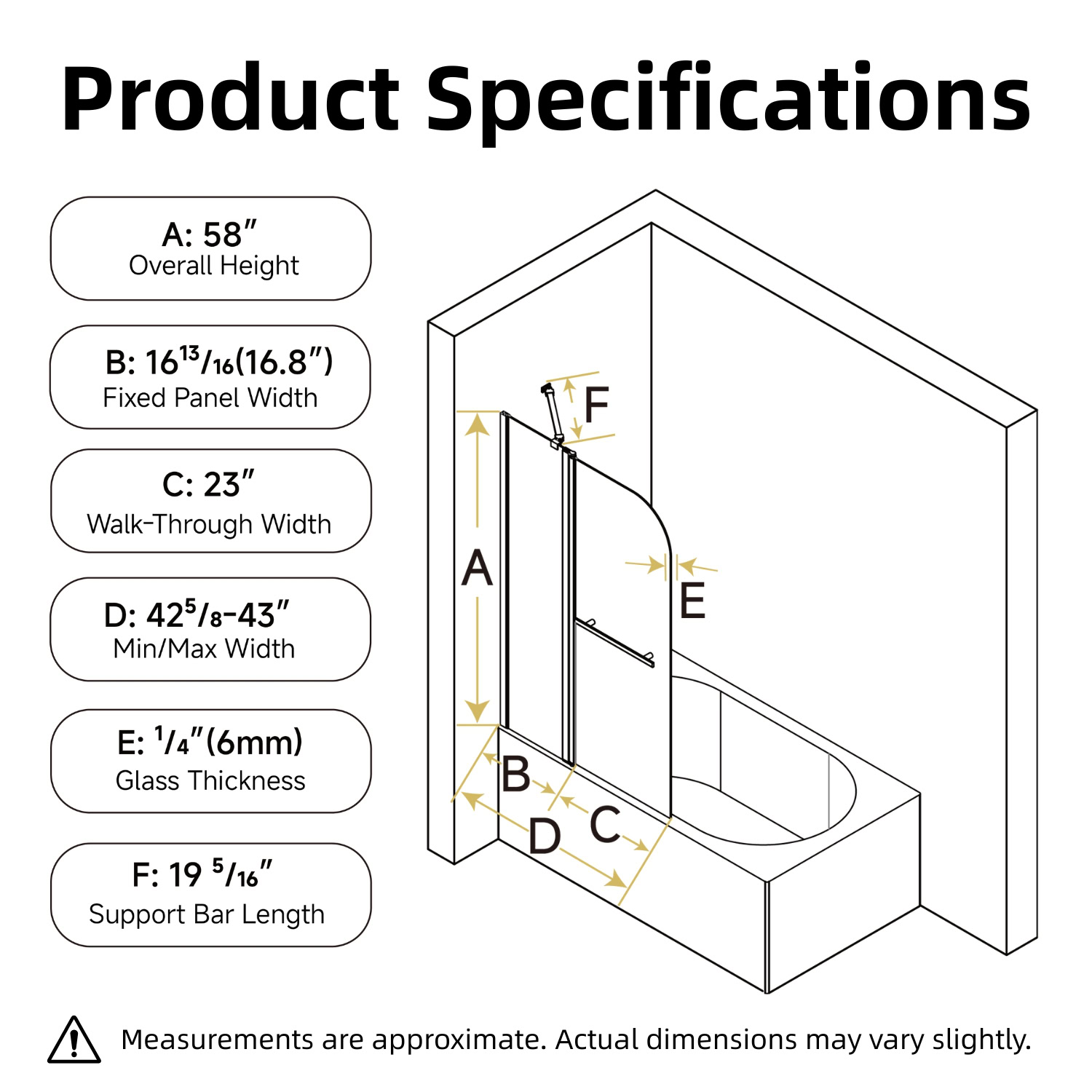 Product Specifications

A: 58″
Overall Height

B: $16^{13}/_{16}$(16.8″)
Fixed Panel Width

C: 23″
Walk-Through Width

D: $42^{5}/_{8}$-43″
Min/Max Width

E: $^{1}/_{4}$″(6mm)
Glass Thickness

F: 19 $^{5}/_{16}$″
Support Bar Length

F
A
E
B
C
D

Measurements are approximate. Actual dimensions may vary slightly.