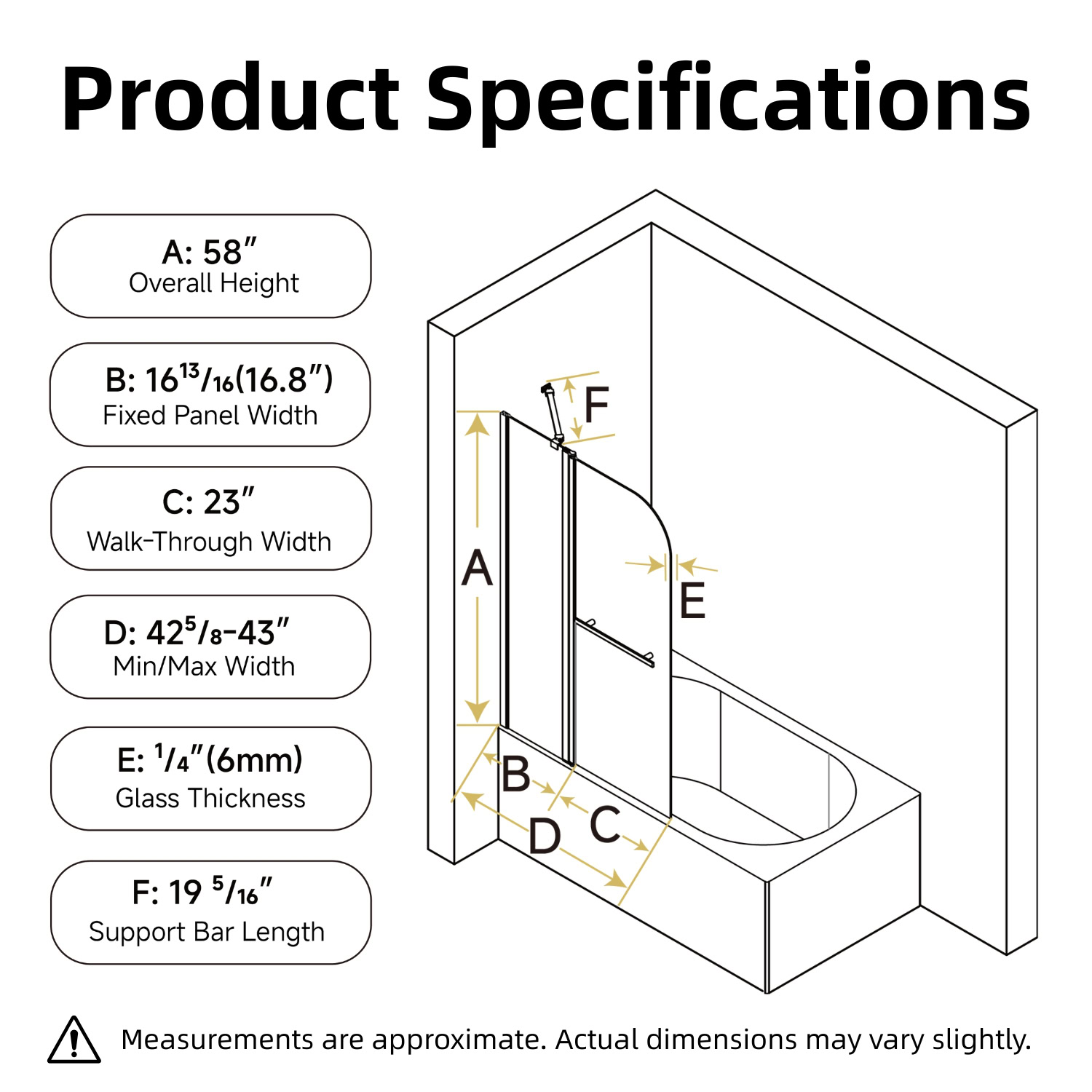 Product Specifications

A: 58″
Overall Height

B: $16^{13}/_{16}$(16.8″)
Fixed Panel Width

C: 23″
Walk-Through Width

D: $42^{5}/_{8}$-43″
Min/Max Width

E: $^{1}/_{4}$″(6mm)
Glass Thickness

F: 19 $^{5}/_{16}$″
Support Bar Length

F

A

E

B

C

D

Measurements are approximate. Actual dimensions may vary slightly.