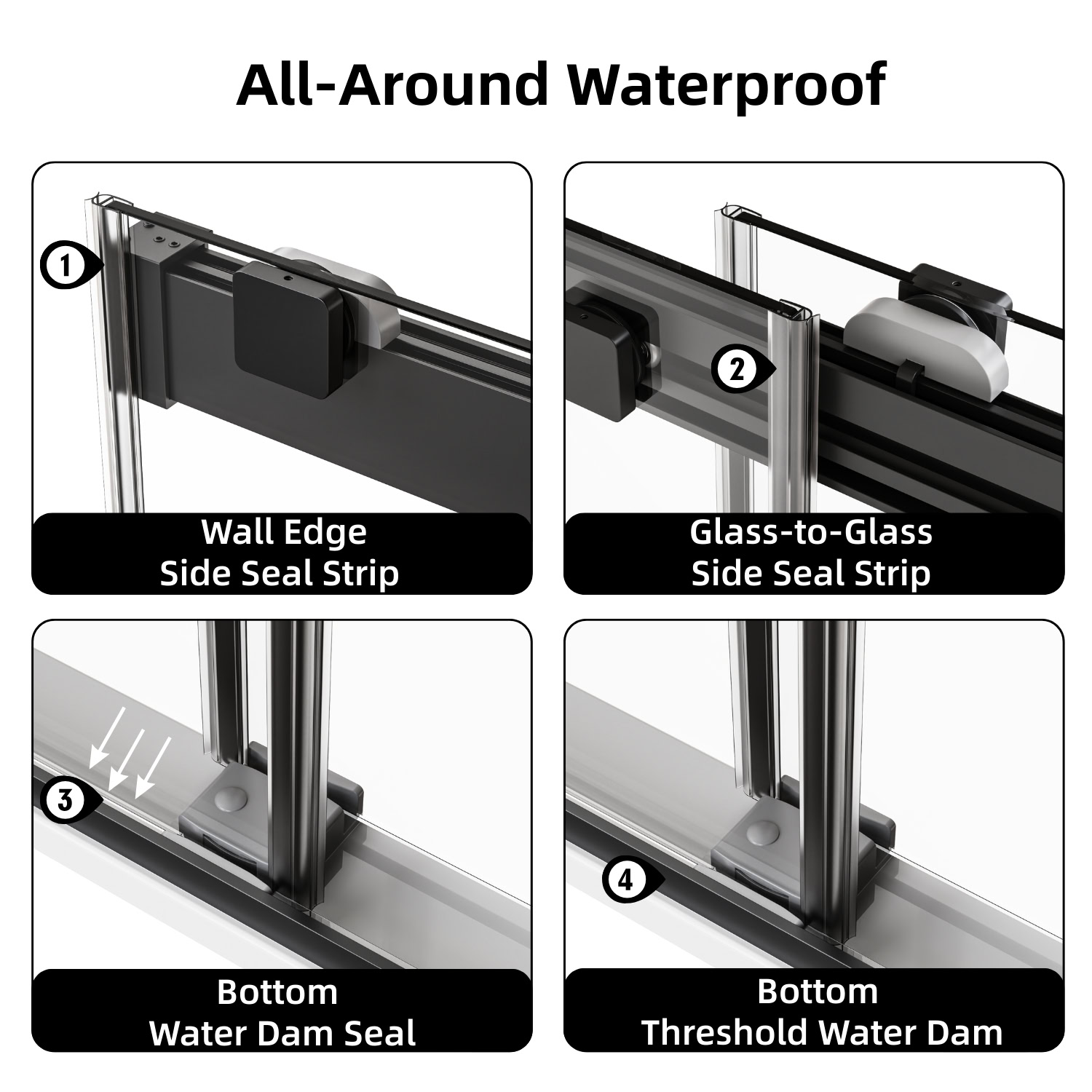 All-Around Waterproof

1

Wall Edge
Side Seal Strip

2

Glass-to-Glass
Side Seal Strip

3

Bottom
Water Dam Seal

4

Bottom
Threshold Water Dam