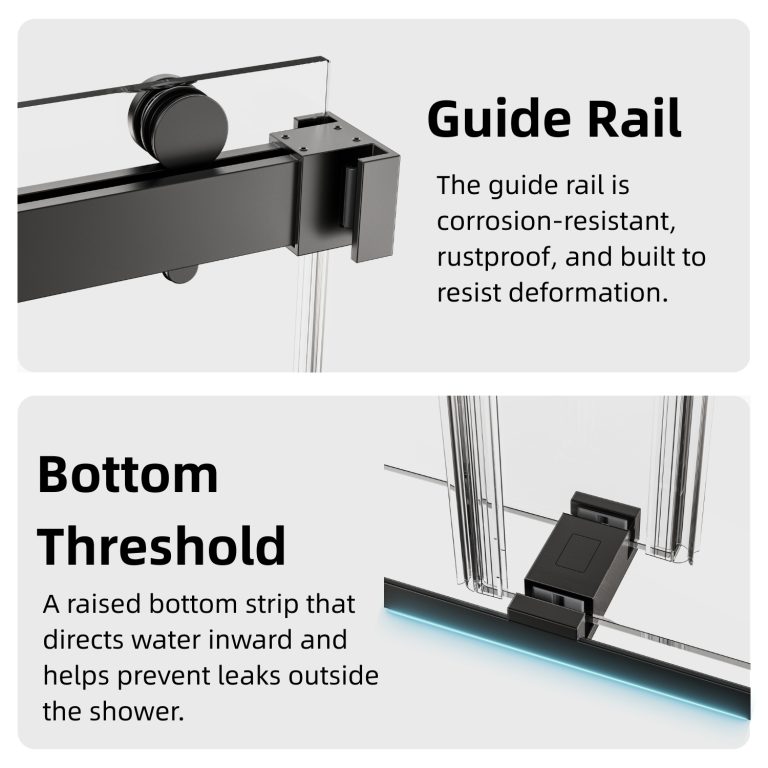 Guide Rail

The guide rail is corrosion-resistant, rustproof, and built to resist deformation.

Bottom Threshold

A raised bottom strip that directs water inward and helps prevent leaks outside the shower.