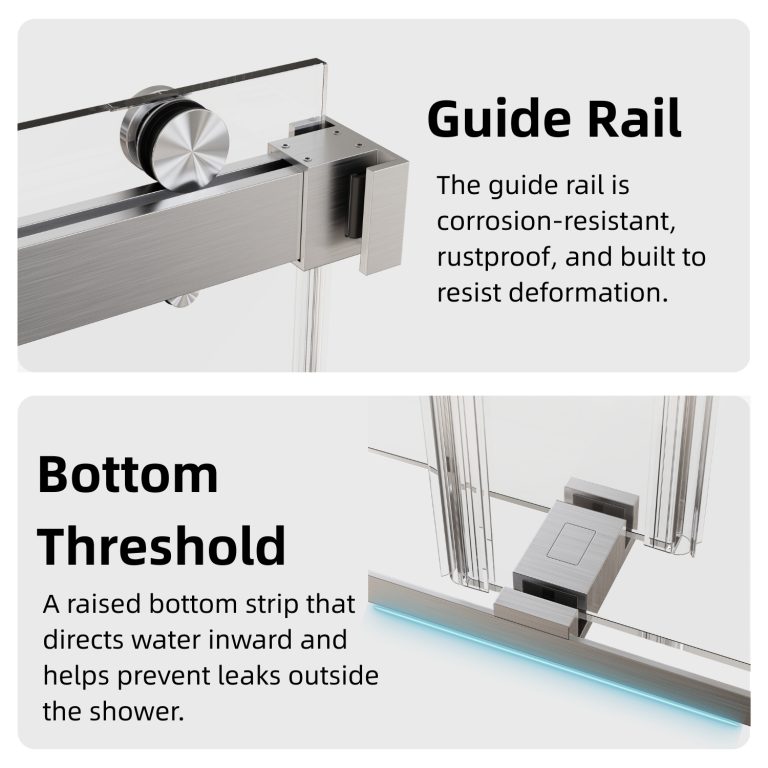 Guide Rail

The guide rail is corrosion-resistant, rustproof, and built to resist deformation.

Bottom Threshold

A raised bottom strip that directs water inward and helps prevent leaks outside the shower.