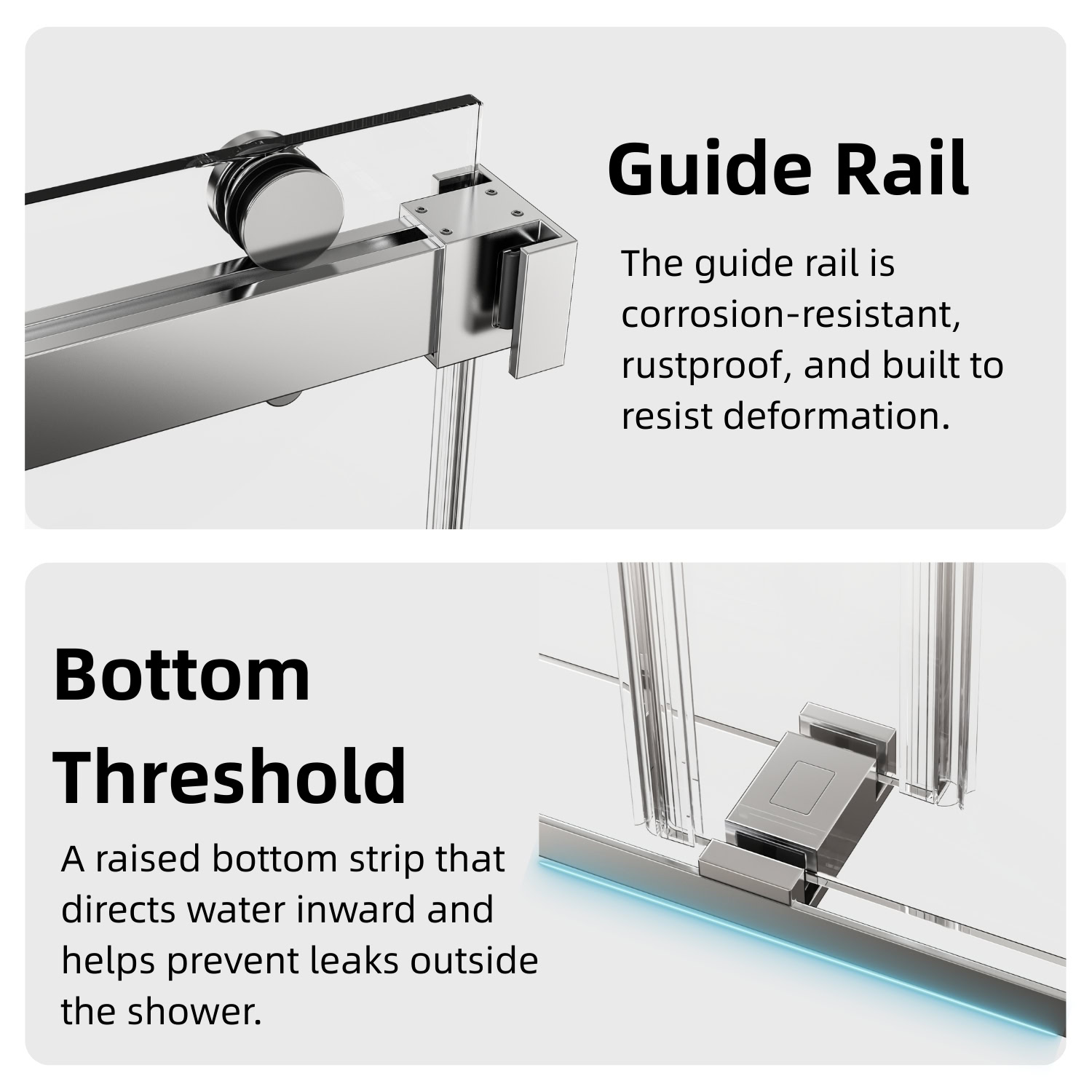 Guide Rail

The guide rail is corrosion-resistant, rustproof, and built to resist deformation.

Bottom Threshold

A raised bottom strip that directs water inward and helps prevent leaks outside the shower.