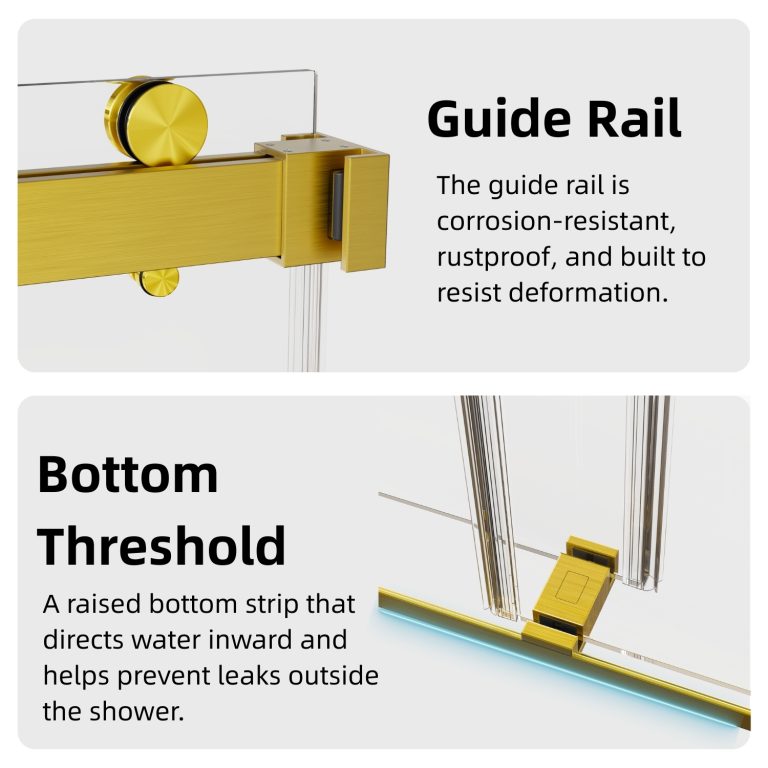 Guide Rail

The guide rail is corrosion-resistant, rustproof, and built to resist deformation.

Bottom Threshold

A raised bottom strip that directs water inward and helps prevent leaks outside the shower.