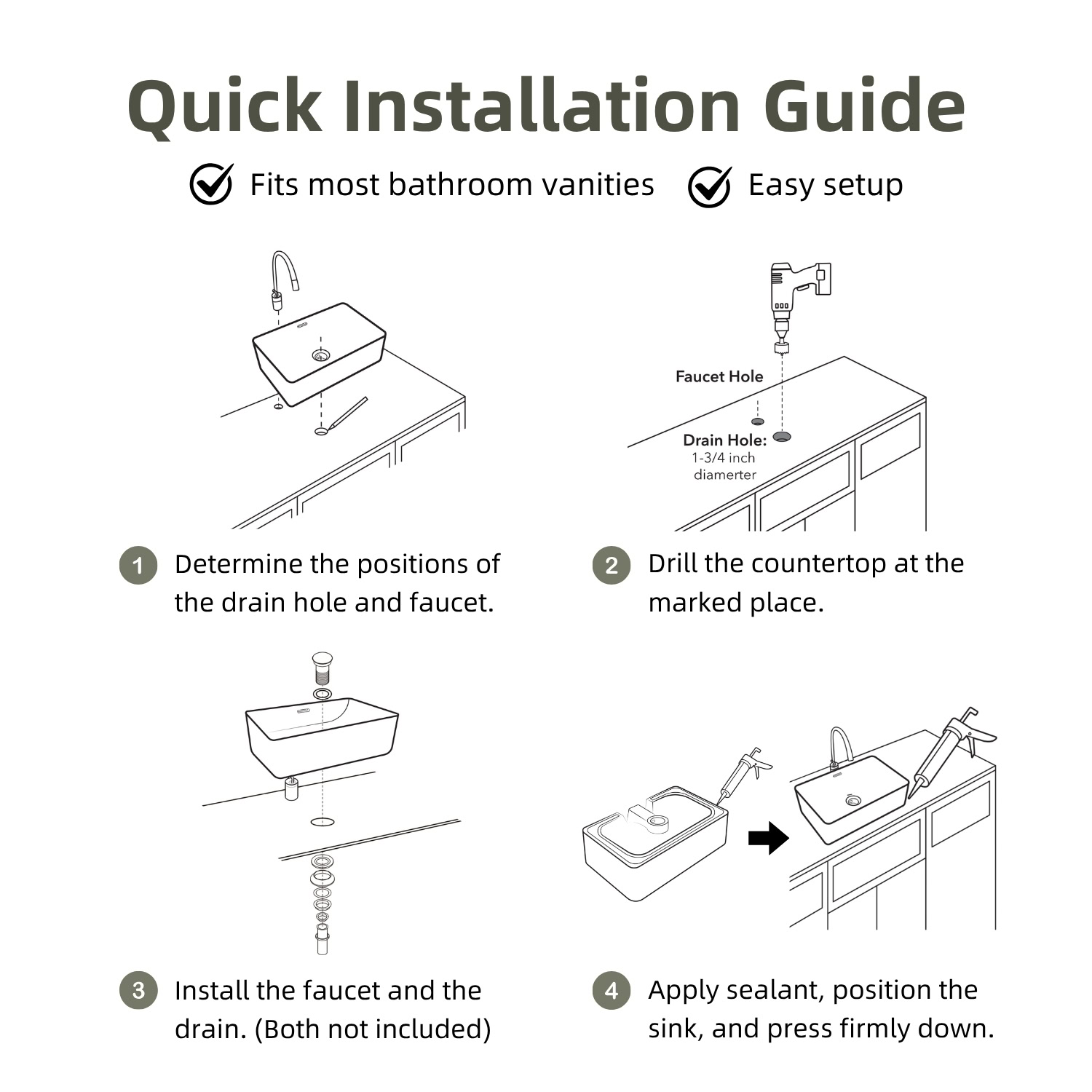 Quick Installation Guide

Fits most bathroom vanities

Easy setup

Faucet Hole

Drain Hole:
1-3/4 inch
diamerter

1 Determine the positions of the drain hole and faucet.

2 Drill the countertop at the marked place.

3 Install the faucet and the drain. (Both not included)

4 Apply sealant, position the sink, and press firmly down.