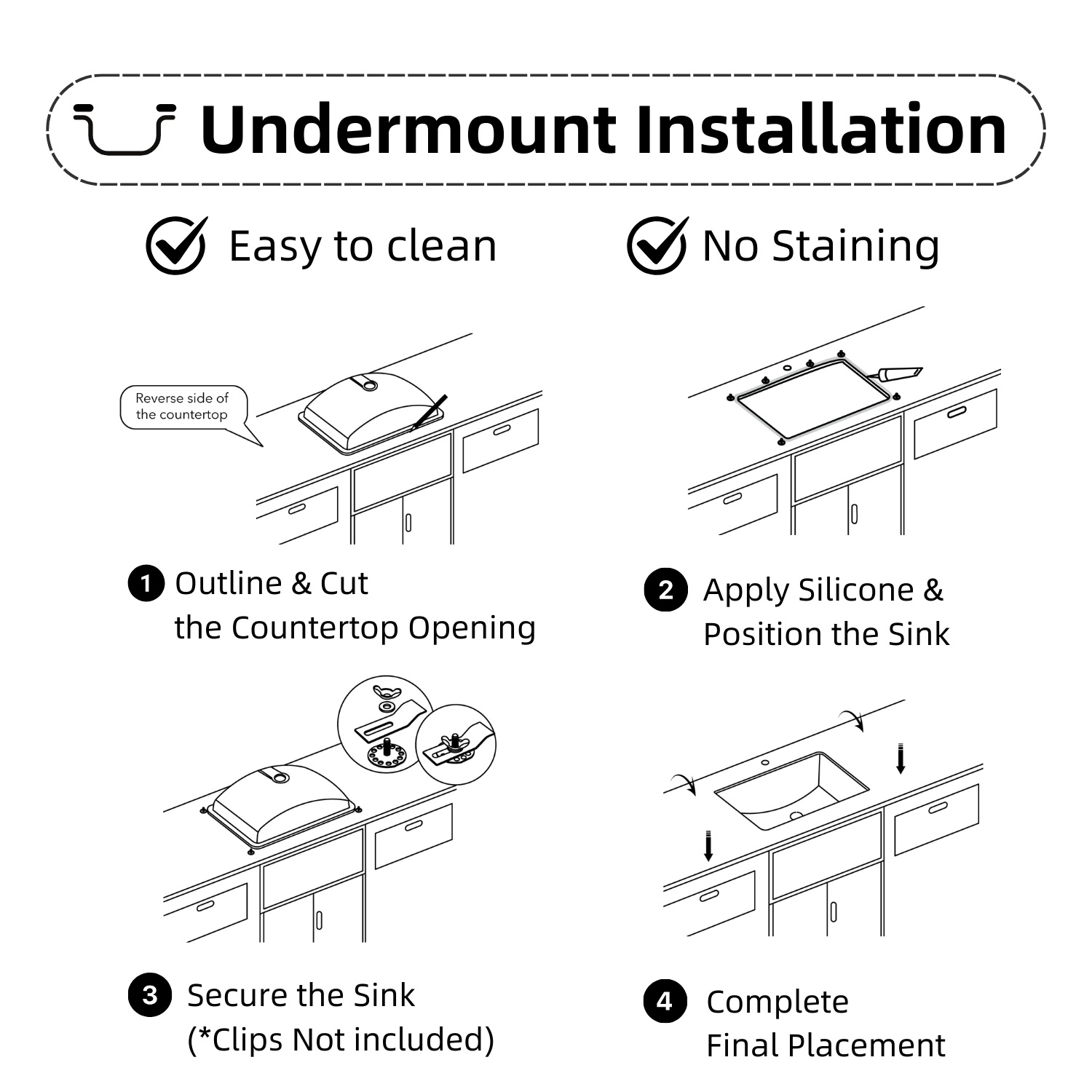 Undermount Installation

Easy to clean

No Staining

Reverse side of the countertop

1 Outline & Cut the Countertop Opening

2 Apply Silicone & Position the Sink

3 Secure the Sink (*Clips Not included)

4 Complete Final Placement