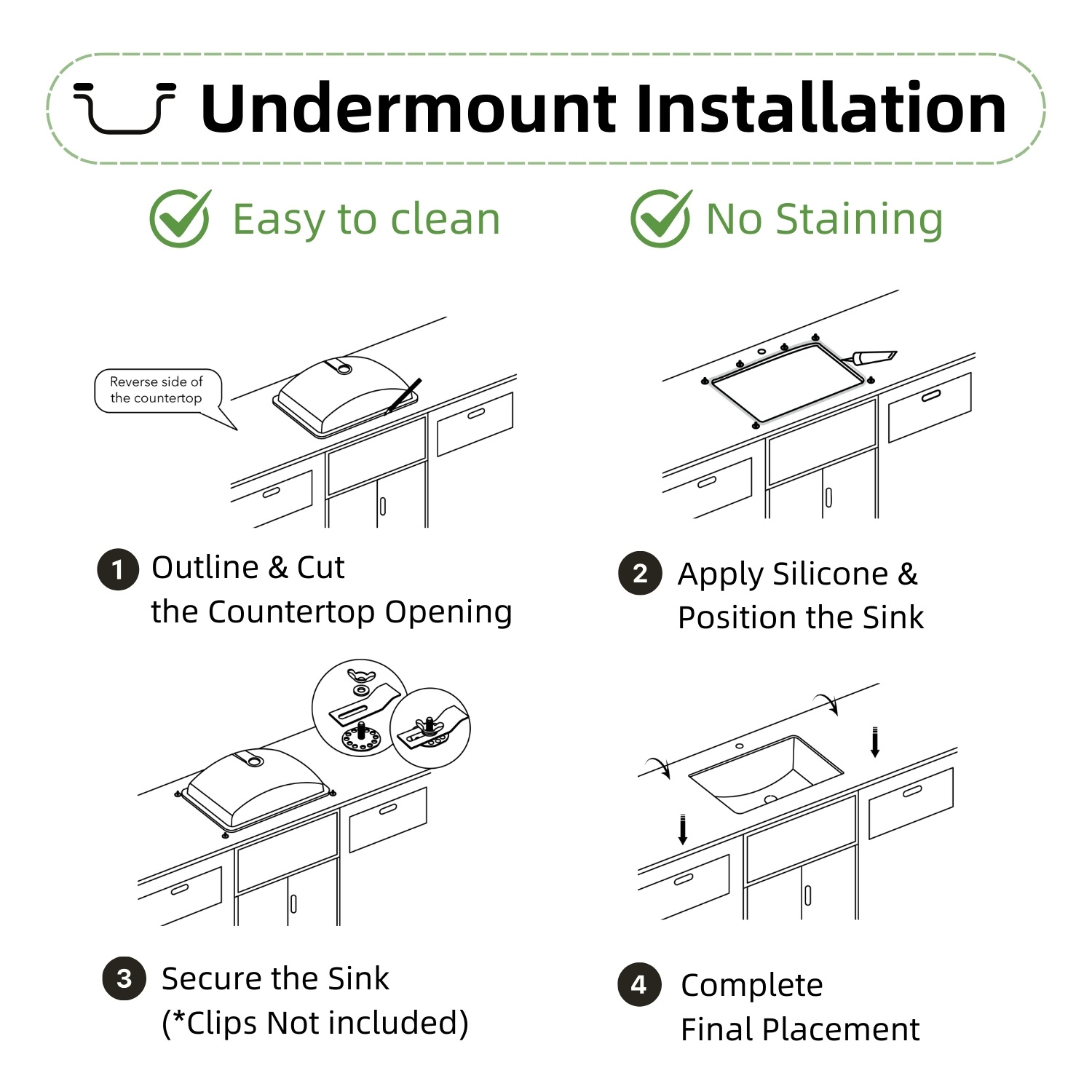 Undermount Installation

Easy to clean

No Staining

Reverse side of the countertop

1 Outline & Cut the Countertop Opening

2 Apply Silicone & Position the Sink

3 Secure the Sink (*Clips Not included)

4 Complete Final Placement