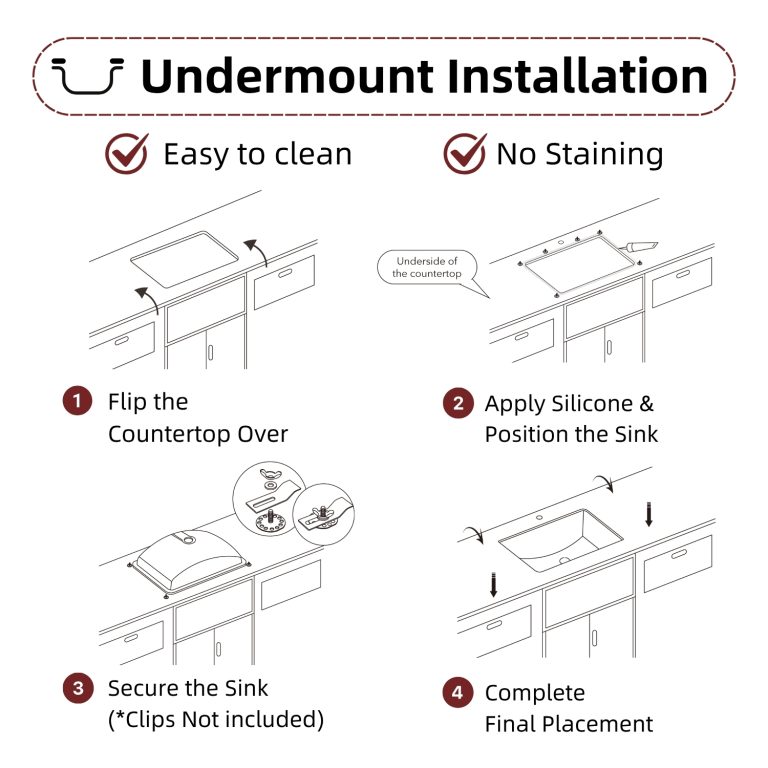 Undermount Installation

Easy to clean

No Staining

Underside of the countertop

1 Flip the Countertop Over

2 Apply Silicone & Position the Sink

3 Secure the Sink (*Clips Not included)

4 Complete Final Placement