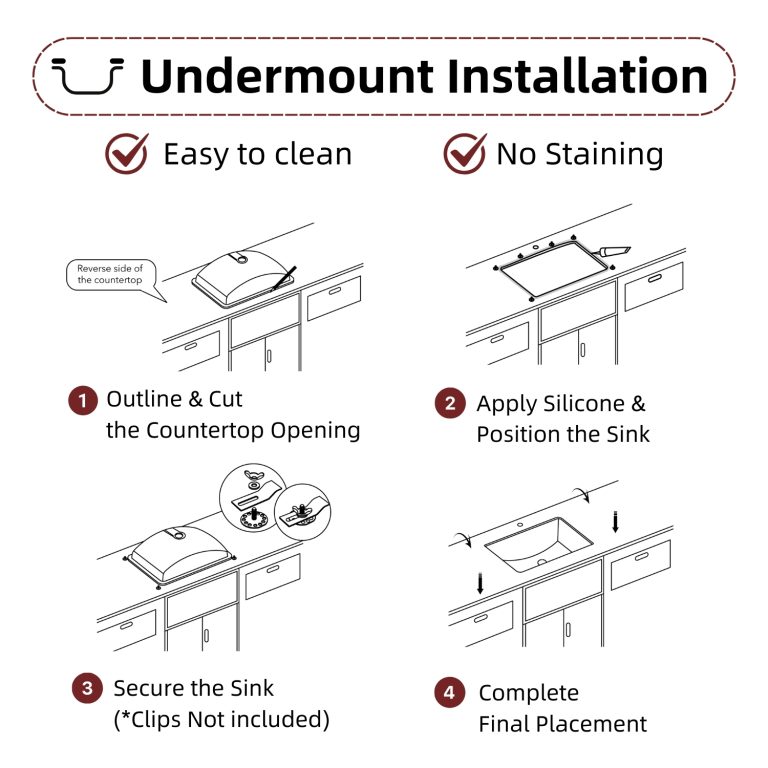 Undermount Installation

Easy to clean

No Staining

Reverse side of the countertop

1 Outline & Cut the Countertop Opening

2 Apply Silicone & Position the Sink

3 Secure the Sink (*Clips Not included)

4 Complete Final Placement