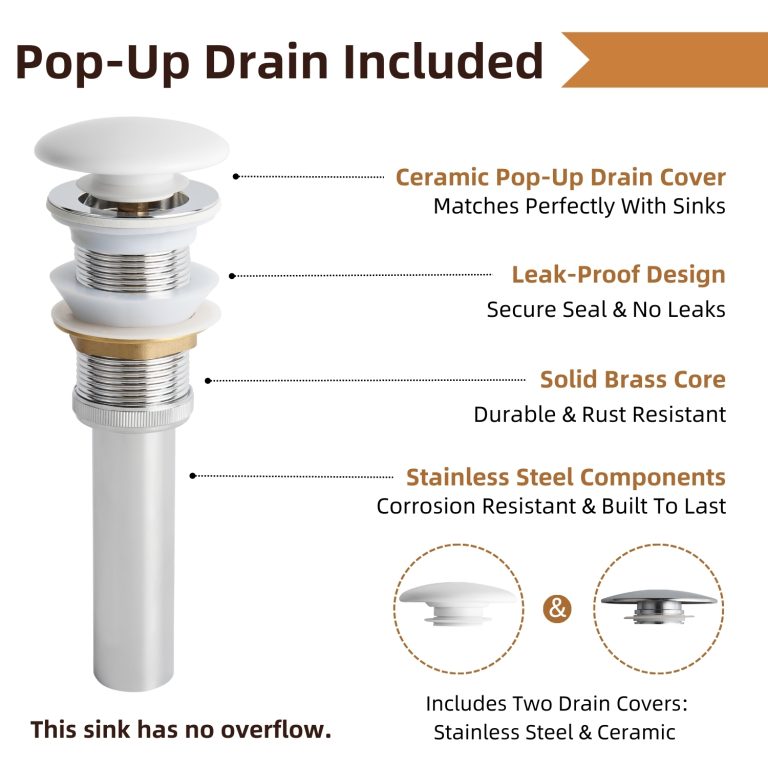 Pop-Up Drain Included

Ceramic Pop-Up Drain Cover
Matches Perfectly With Sinks

Leak-Proof Design
Secure Seal & No Leaks

Solid Brass Core
Durable & Rust Resistant

Stainless Steel Components
Corrosion Resistant & Built To Last

&

Includes Two Drain Covers:
Stainless Steel & Ceramic

This sink has no overflow.