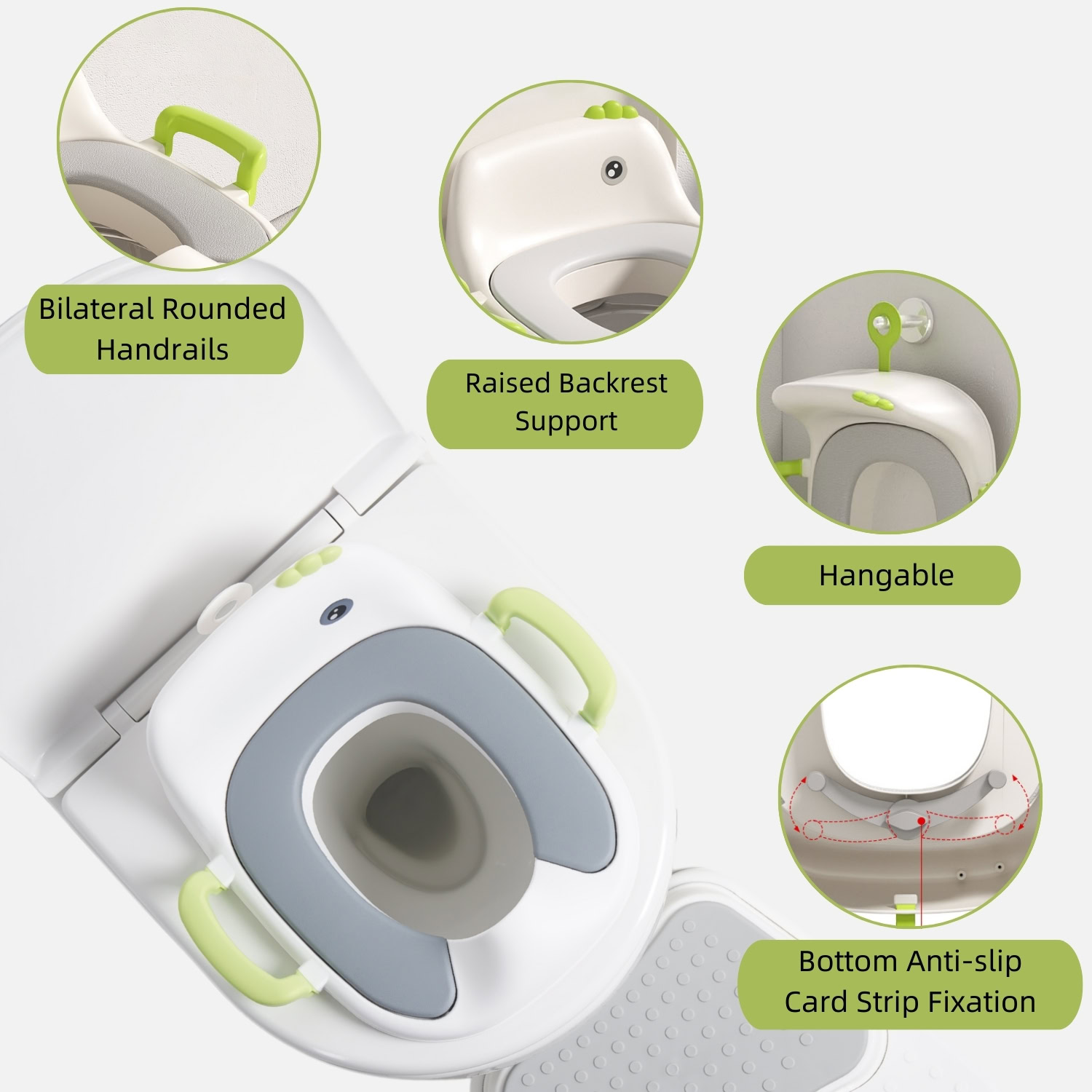 Bilateral Rounded Handrails

Raised Backrest Support

Hangable

Bottom Anti-slip Card Strip Fixation